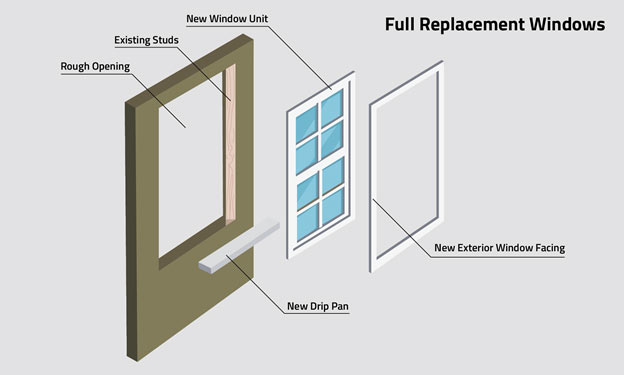 Full Replacement Windows

New Window Unit

Existing Studs

Rough Opening

New Exterior Window Facing

New Drip Pan